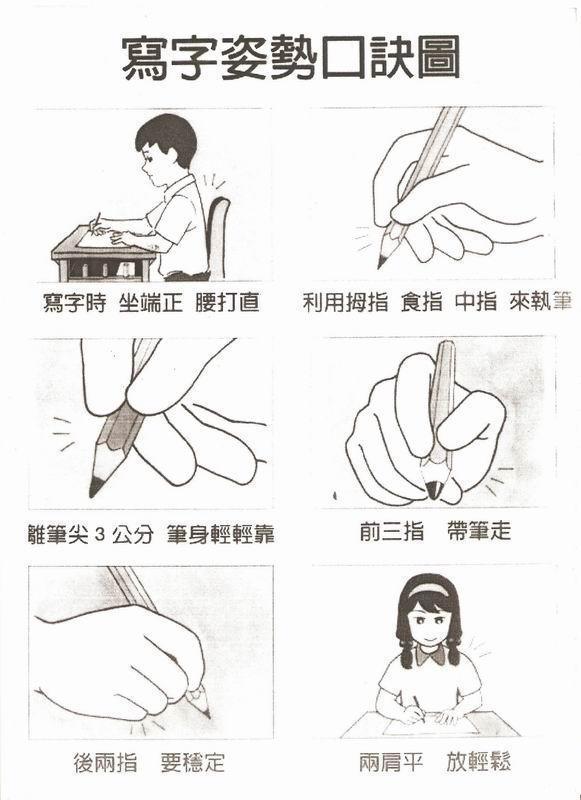 寫字姿勢口訣圖

寫字時 坐端正 腰打直

利用拇指 食指 中指 來執筆

離筆尖 3 公分 筆身輕輕靠

前三指 帶筆走

後兩指 要穩定

兩肩平 放輕鬆